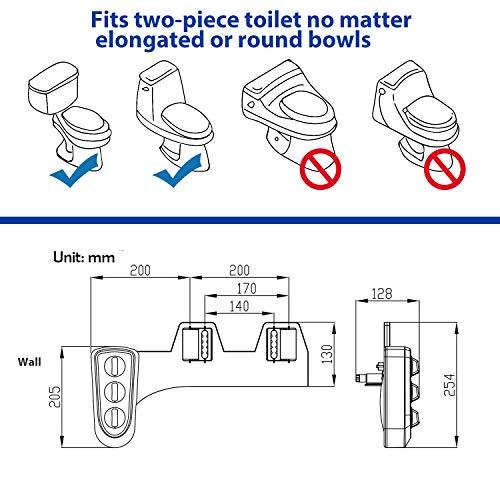 Fits two-piece toilet no matter elongated or round bowls

Unit: mm

200

200

170

140

128

Wall

205

130

254